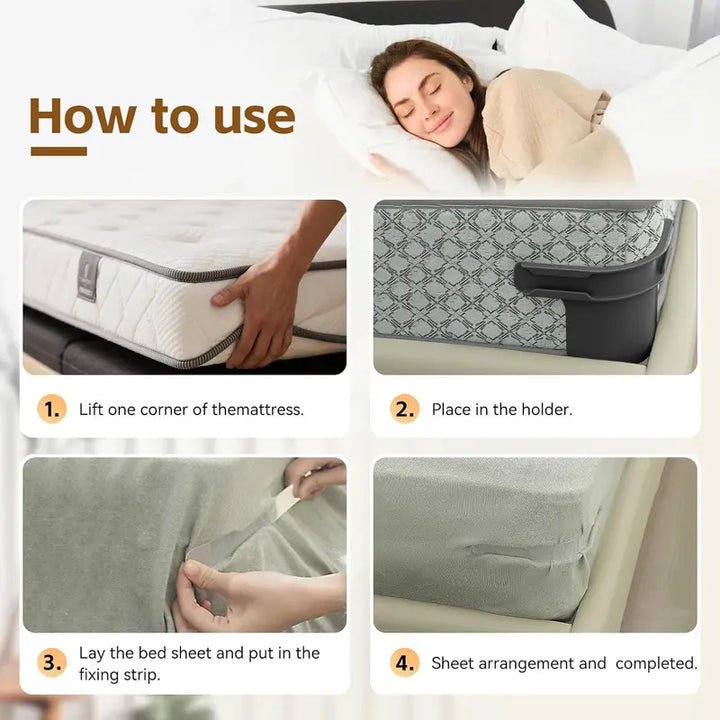 How to use

1. Lift one corner of themattress.

2. Place in the holder.

3. Lay the bed sheet and put in the fixing strip.

4. Sheet arrangement and completed.