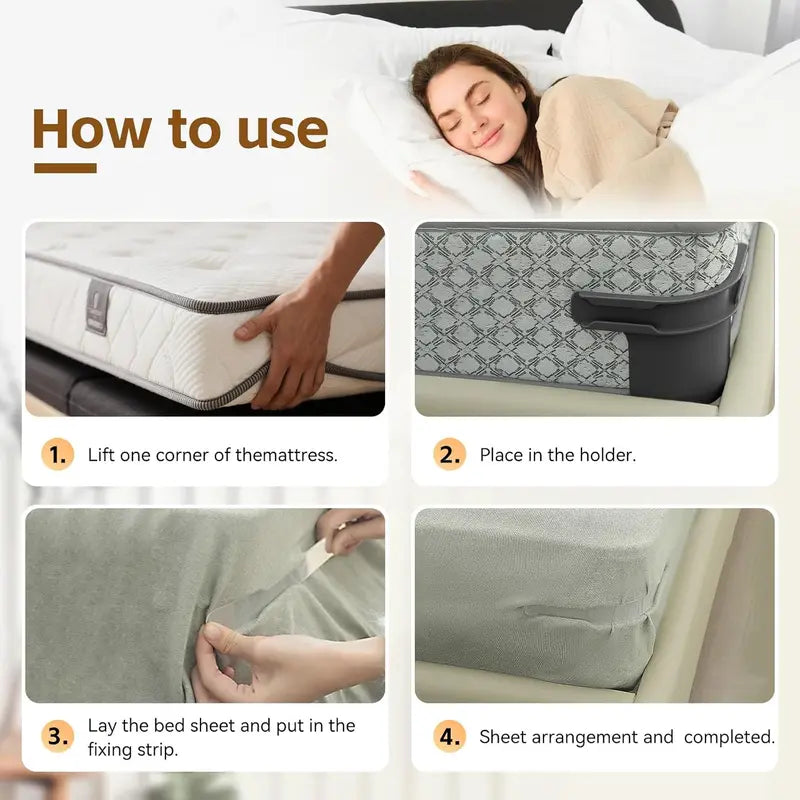 How to use

1. Lift one corner of themattress.

2. Place in the holder.

3. Lay the bed sheet and put in the fixing strip.

4. Sheet arrangement and completed.