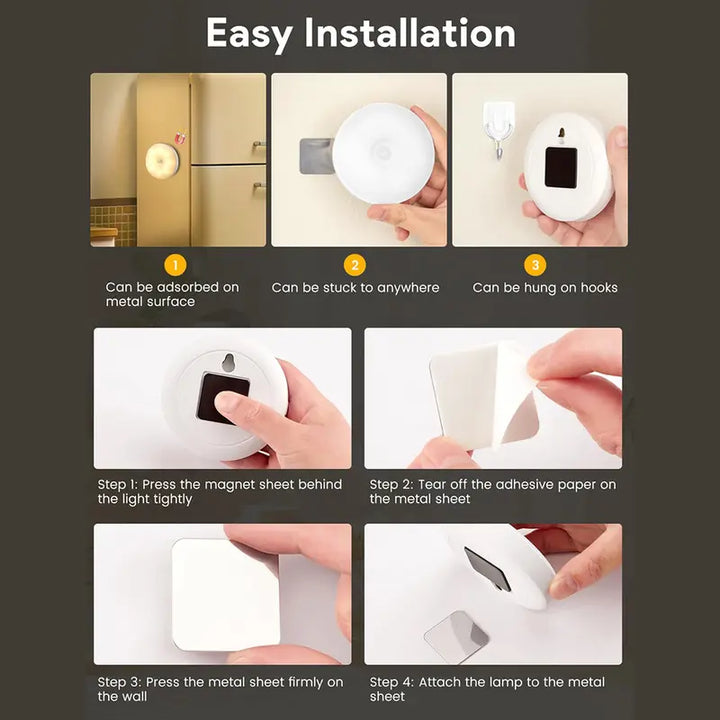 Easy Installation

1
Can be adsorbed on metal surface

2
Can be stuck to anywhere

3
Can be hung on hooks

Step 1: Press the magnet sheet behind the light tightly

Step 2: Tear off the adhesive paper on the metal sheet

Step 3: Press the metal sheet firmly on the wall

Step 4: Attach the lamp to the metal sheet