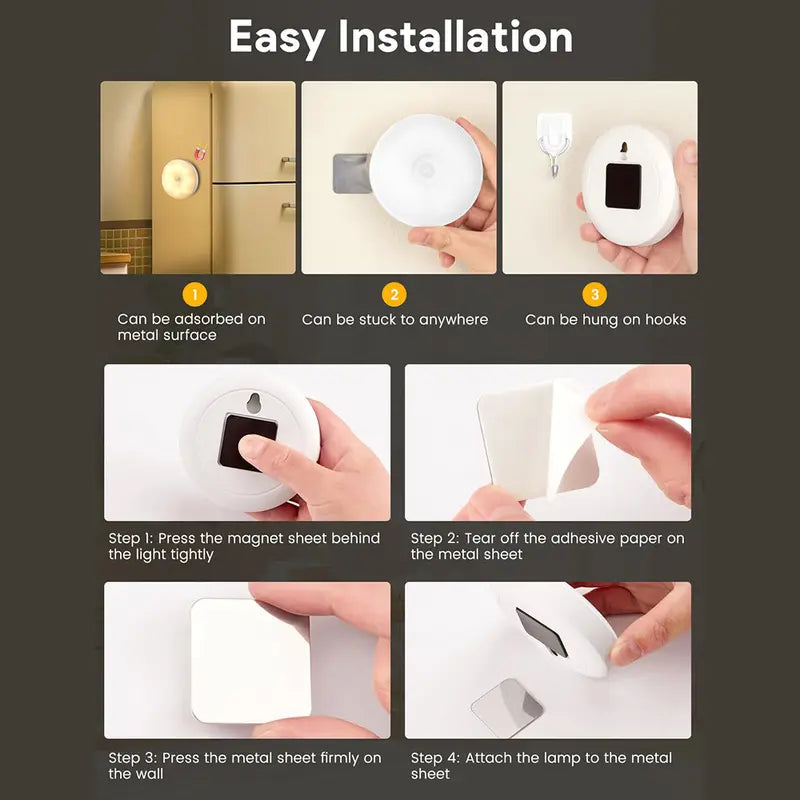 Easy Installation

1
Can be adsorbed on metal surface

2
Can be stuck to anywhere

3
Can be hung on hooks

Step 1: Press the magnet sheet behind the light tightly

Step 2: Tear off the adhesive paper on the metal sheet

Step 3: Press the metal sheet firmly on the wall

Step 4: Attach the lamp to the metal sheet