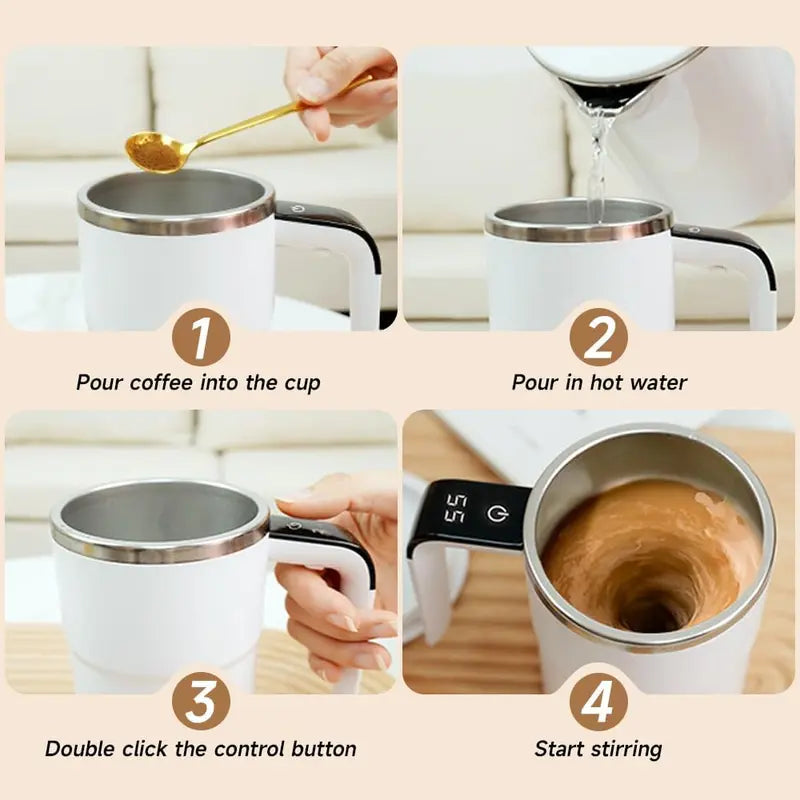 1
Pour coffee into the cup

2
Pour in hot water

3
Double click the control button

55

4
Start stirring