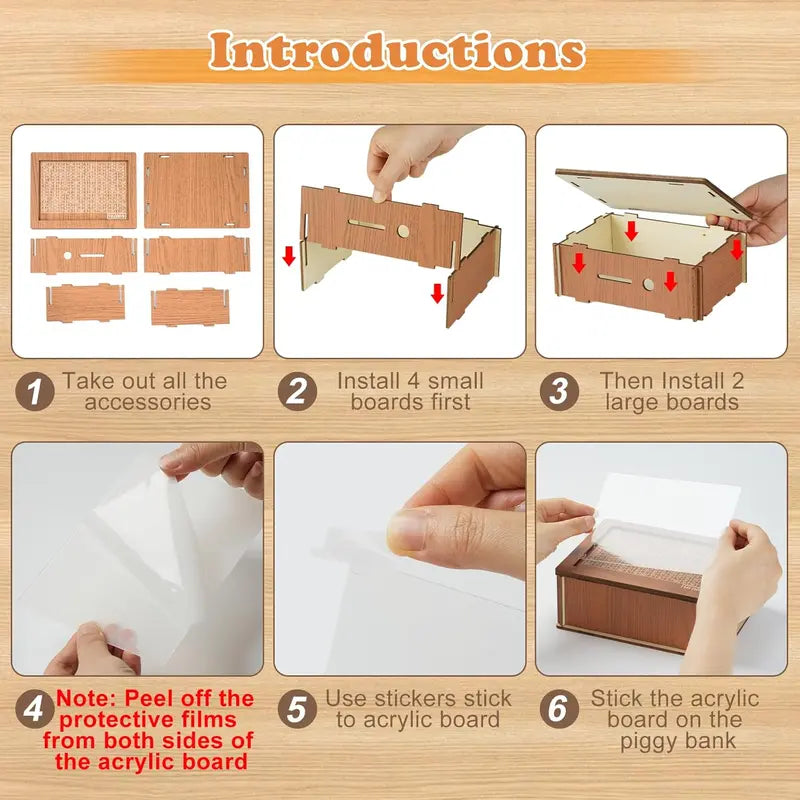 Introductions

1 Take out all the accessories

2 Install 4 small boards first

3 Then Install 2 large boards

4 Note: Peel off the protective films from both sides of the acrylic board

5 Use stickers stick to acrylic board

6 Stick the acrylic board on the piggy bank