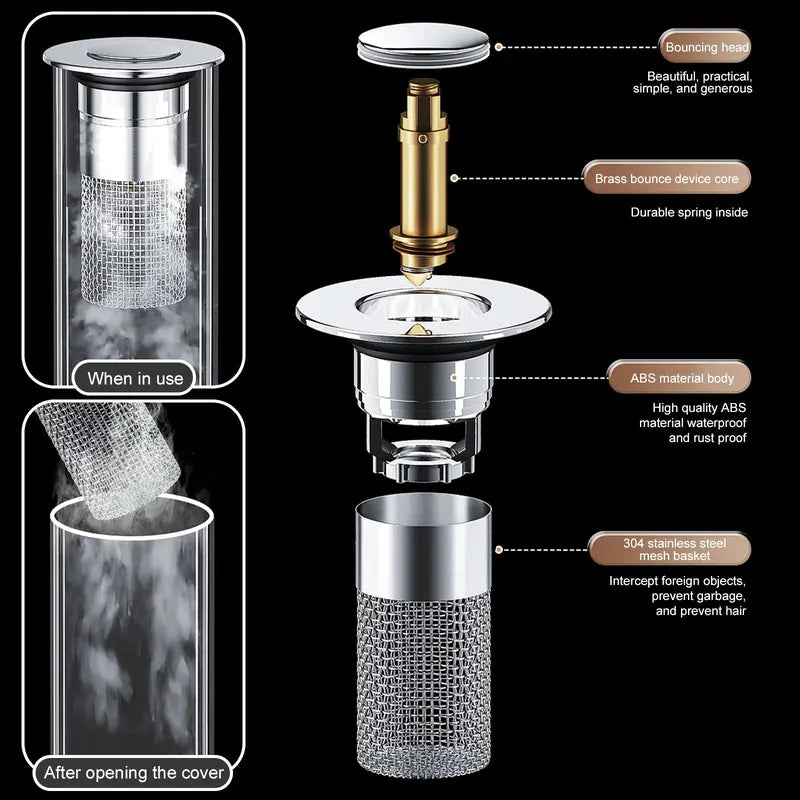 When in use

After opening the cover

Bouncing head

Beautiful, practical, simple, and generous

Brass bounce device core

Durable spring inside

ABS material body

High quality ABS material waterproof and rust proof

304 stainless steel mesh basket

Intercept foreign objects, prevent garbage, and prevent hair