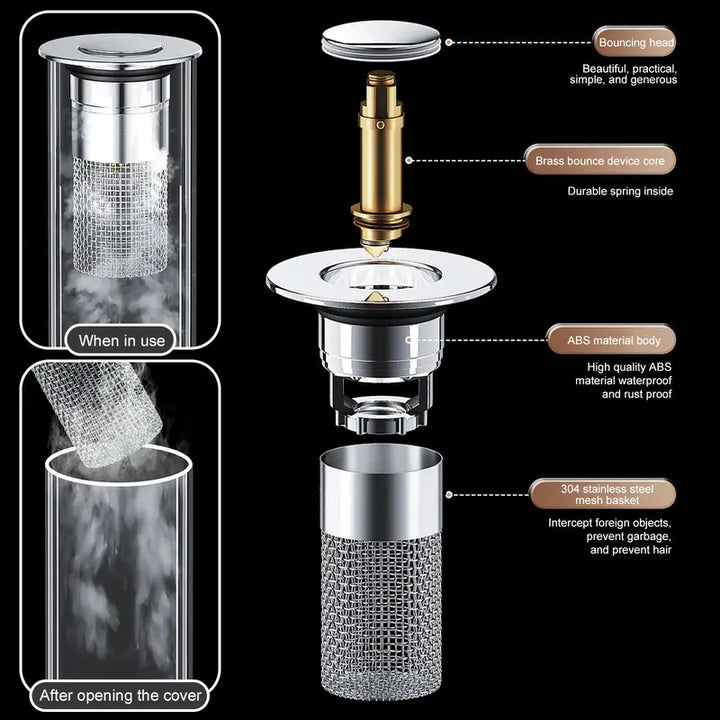 When in use

After opening the cover

Bouncing head

Beautiful, practical, simple, and generous

Brass bounce device core

Durable spring inside

ABS material body

High quality ABS material waterproof and rust proof

304 stainless steel mesh basket

Intercept foreign objects, prevent garbage, and prevent hair