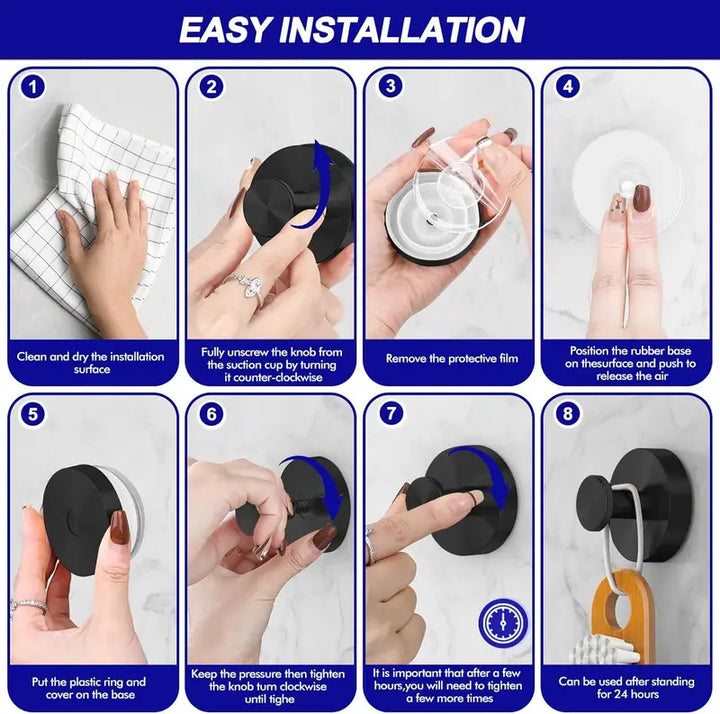 EASY INSTALLATION

1
Clean and dry the installation surface

2
Fully unscrew the knob from the suction cup by turning it counter-clockwise

3
Remove the protective film

4
Position the rubber base on thesurface and push to release the air

5
Put the plastic ring and cover on the base

6
Keep the pressure then tighten the knob turn clockwise until tighe

7
It is important that after a few hours,you will need to tighten a few more times

8
Can be used after standing for 24 hours