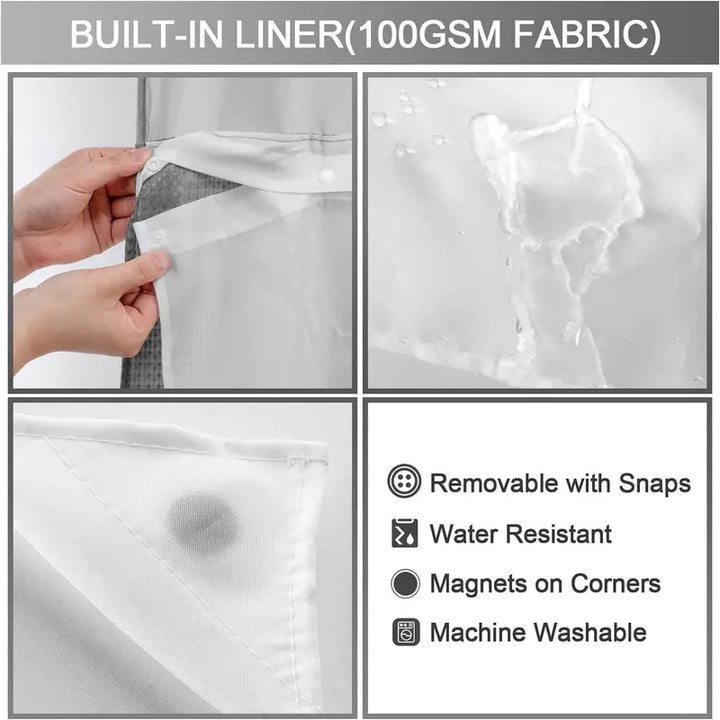 BUILT-IN LINER(100GSM FABRIC)

Removable with Snaps

Water Resistant

Magnets on Corners

Machine Washable