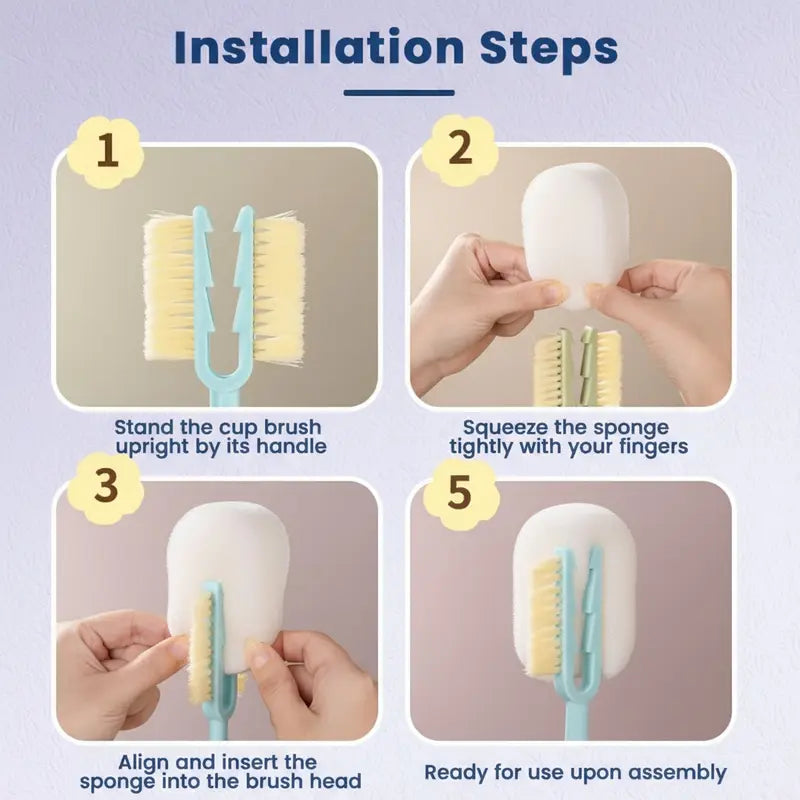 Installation Steps

1

Stand the cup brush upright by its handle

2

Squeeze the sponge tightly with your fingers

3

Align and insert the sponge into the brush head

5

Ready for use upon assembly